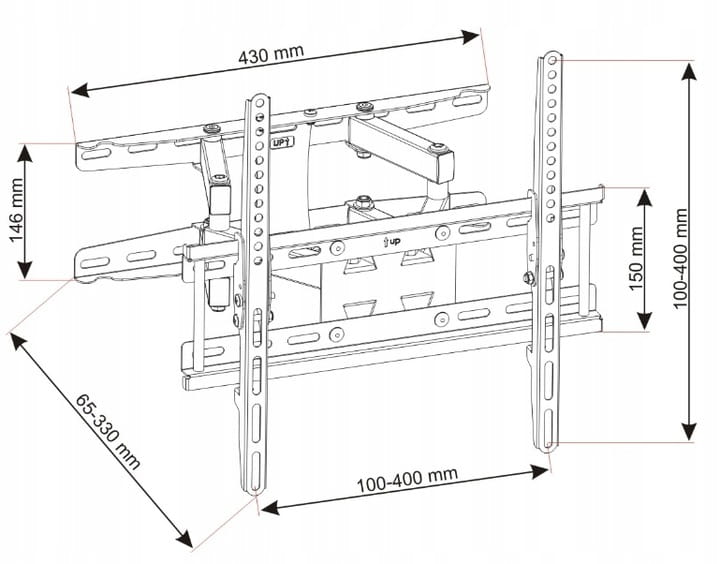 430 mm

146 mm

UP

UP

150 mm

100-400 mm

65-330 mm

100-400 mm